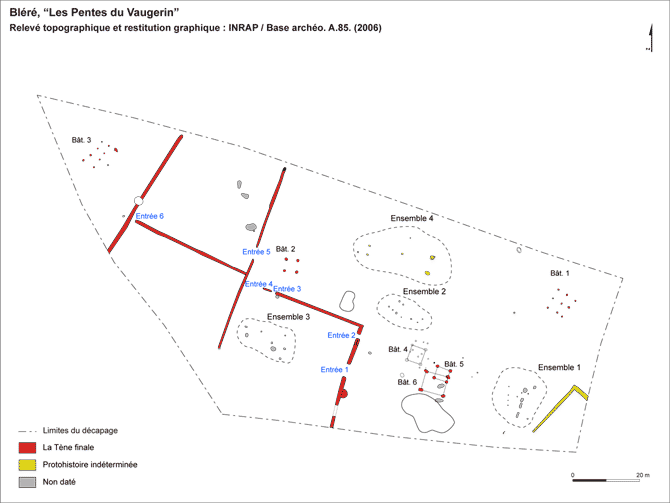 Bléré, "Les Pentes du Vaugerin"
Relevé topographique et restitution graphique : INRAP / Base archéo. A.85. (2006)

Bât. 3

Entrée 6

Entrée 5

Bât. 2

Entrée 4

Entrée 3

Ensemble 4

Ensemble 2

Bât. 1

Ensemble 3

Entrée 2

Bât. 4

Bât. 5

Entrée 1

Bât. 6

Ensemble 1

Limites du décapage

La Tène finale

Protohistoire indéterminée

Non daté

0

20 m