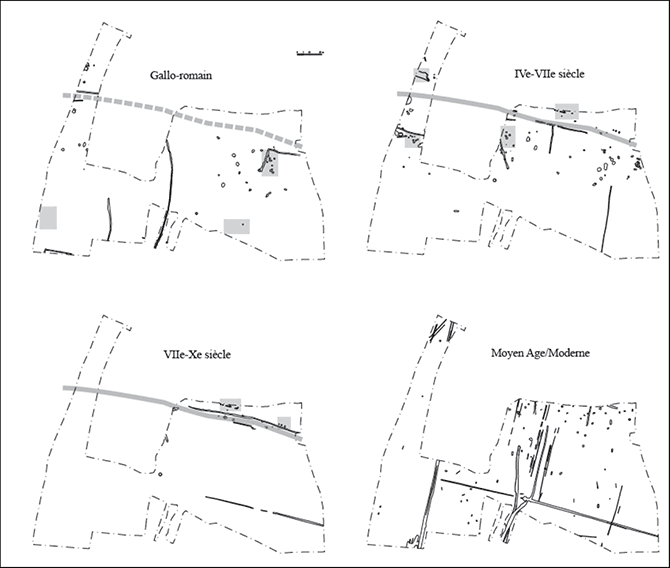 Gallo-romain

IVe-VIIe siècle

VIIe-Xe siècle

Moyen Age/Moderne